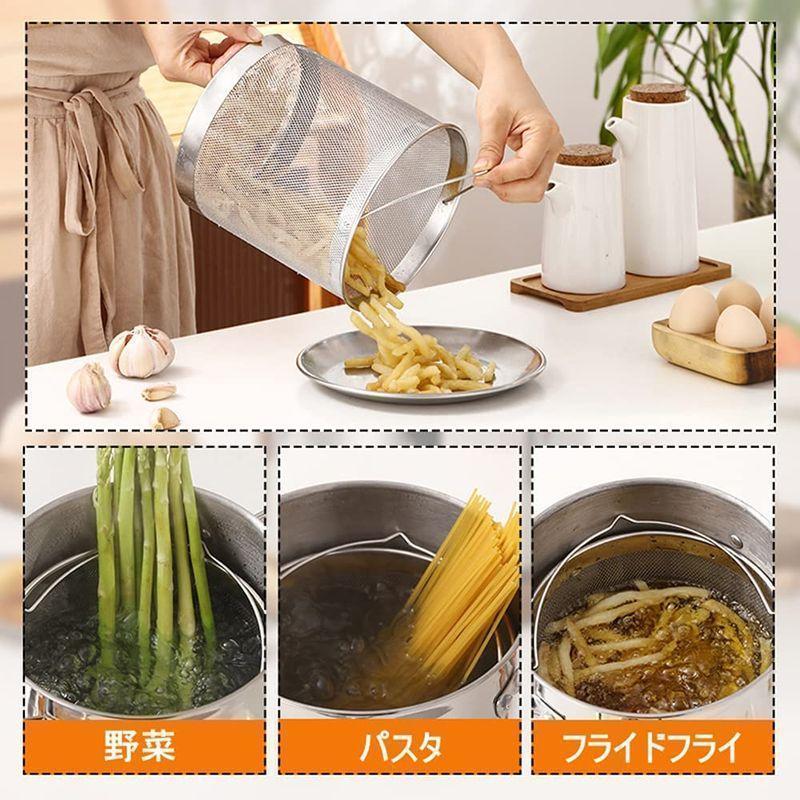 野菜

パスタ

フライドフライ