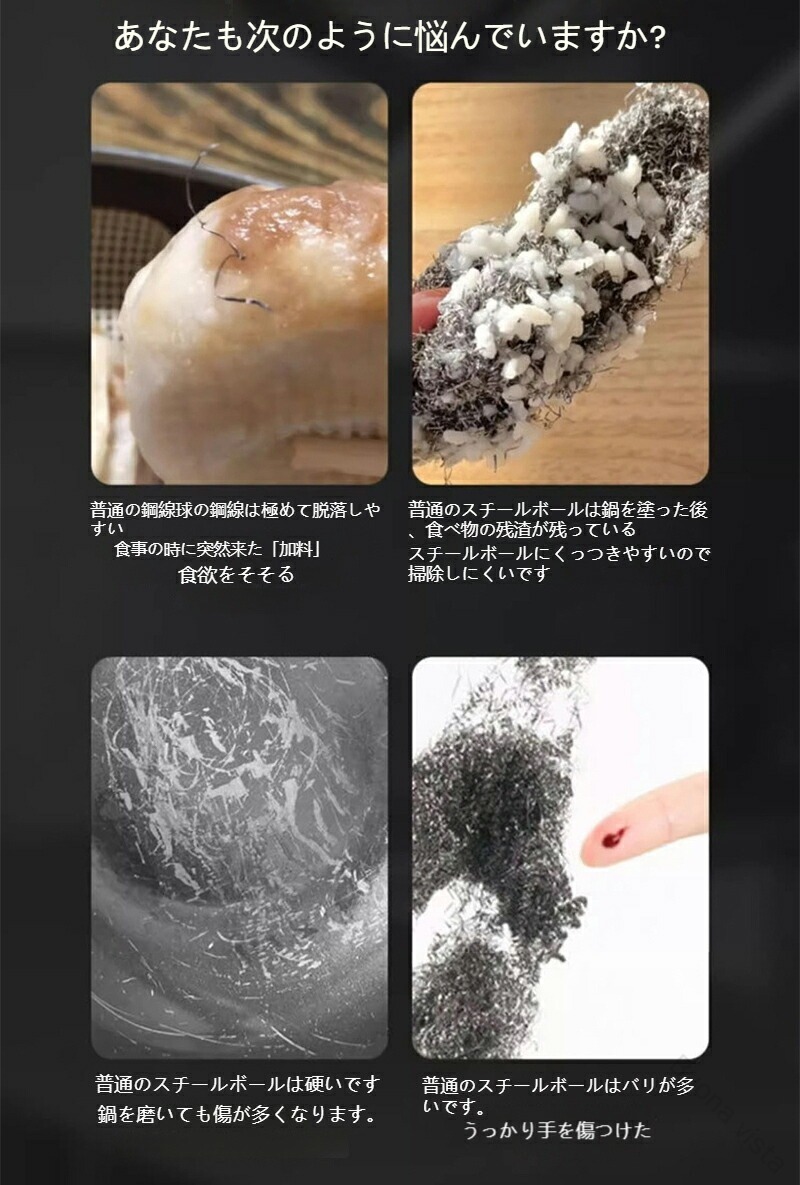 あなたも次のように悩んでいますか?

普通の鋼線球の鋼線は極めて脱落しやすい
食事の時に突然来た「加料」
食欲をそそる

普通のスチールボールは鍋を塗った後、食べ物の残渣が残っている
スチールボールにくっつきやすいので掃除しにくいです

普通のスチールボールは硬いです
鍋を磨いても傷が多くなります。

普通のスチールボールはバリが多いです。
うっかり手を傷つけた