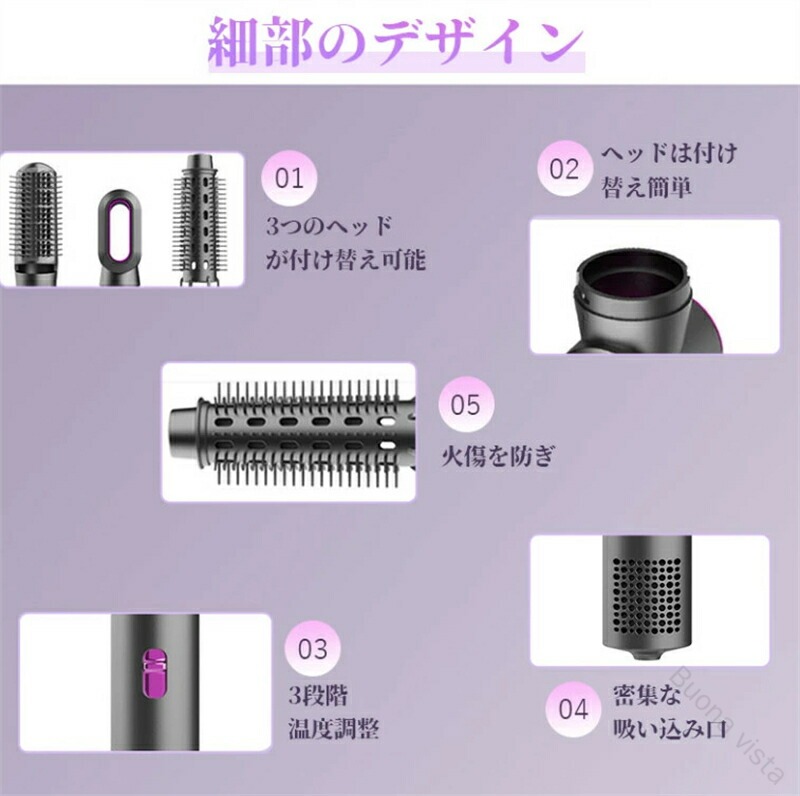 細部のデザイン

01
3つのヘッドが付け替え可能

02
ヘッドは付け替え簡単

05
火傷を防ぎ

03
3段階温度調整

04
密集な吸い込み口

Buona vista