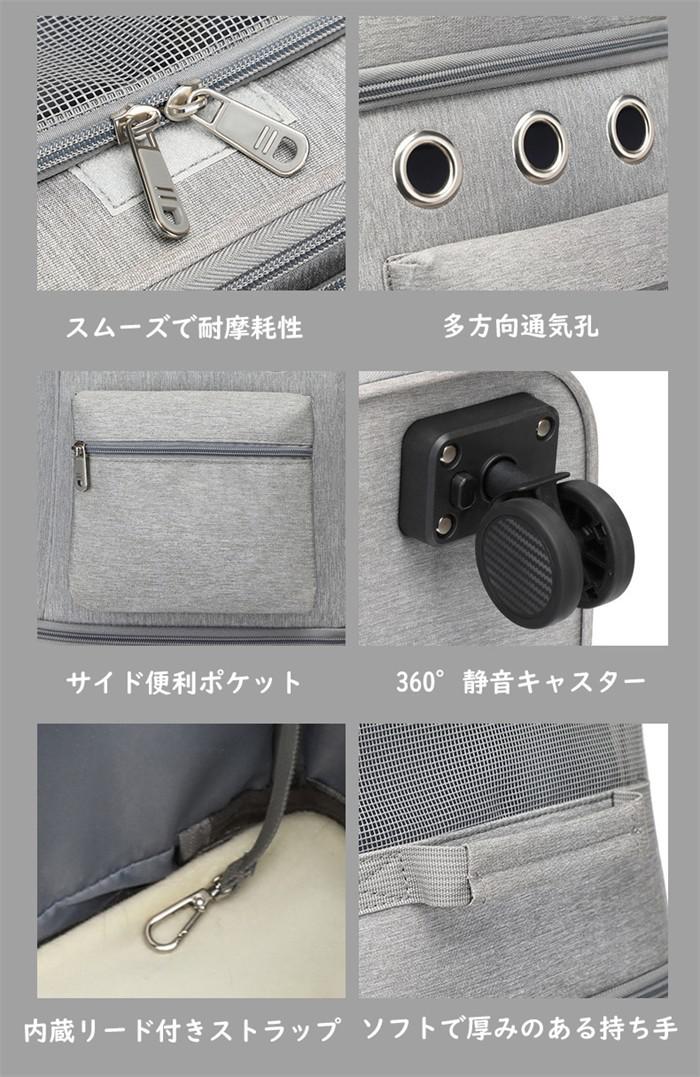 スムーズで耐摩耗性

多方向通気孔

サイド便利ポケット

360° 静音キャスター

内蔵リード付きストラップ

ソフトで厚みのある持ち手